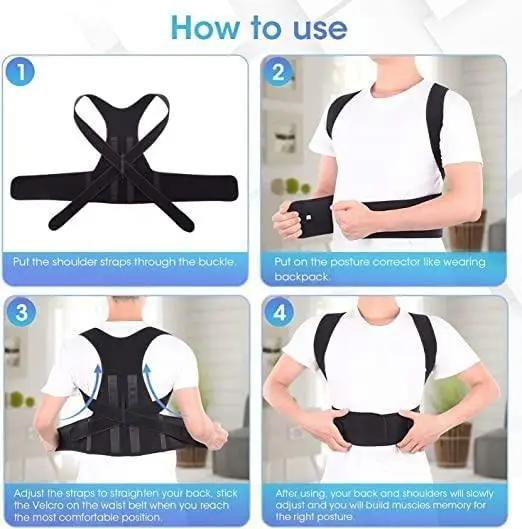 How to use

1

Put the shoulder straps through the buckle.

2

Put on the posture corrector like wearing backpack.

3

Adjust the straps to straighten your back, stick the Velcro on the waist belt when you reach the most comfortable position.

4

After using, your back and shoulders will slowly adjust and you will build muscles memory for the right posture.