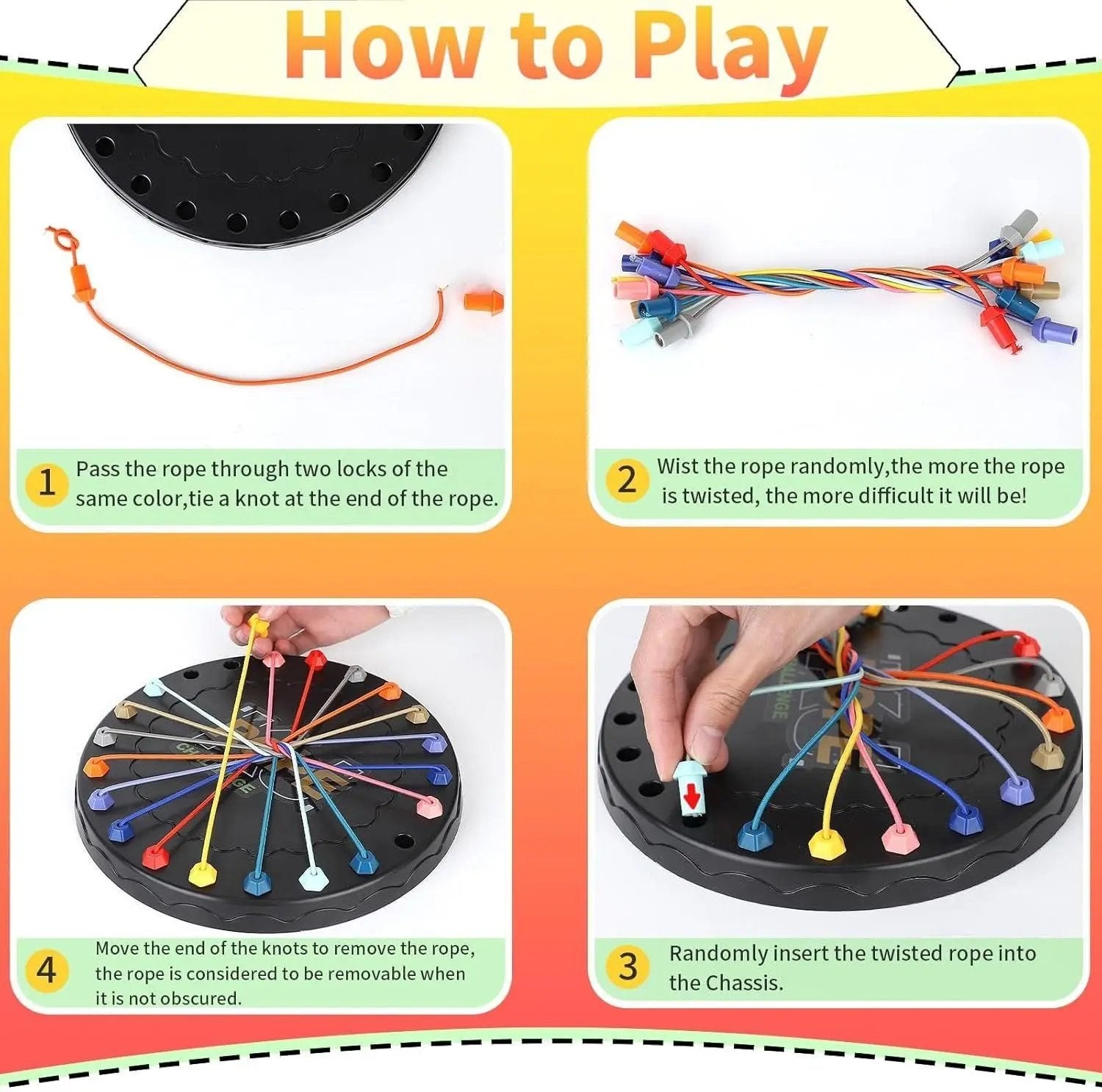 How to Play

1 Pass the rope through two locks of the same color,tie a knot at the end of the rope.

2 Wist the rope randomly,the more the rope is twisted, the more difficult it will be!

4 Move the end of the knots to remove the rope, the rope is considered to be removable when it is not obscured.

3 Randomly insert the twisted rope into the Chassis.